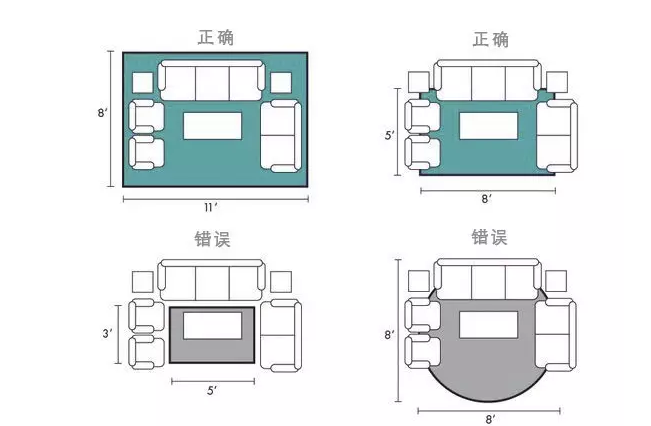 正确

8′

11′

正确

5′

8′

错误

3′

5′

错误

8′

8′